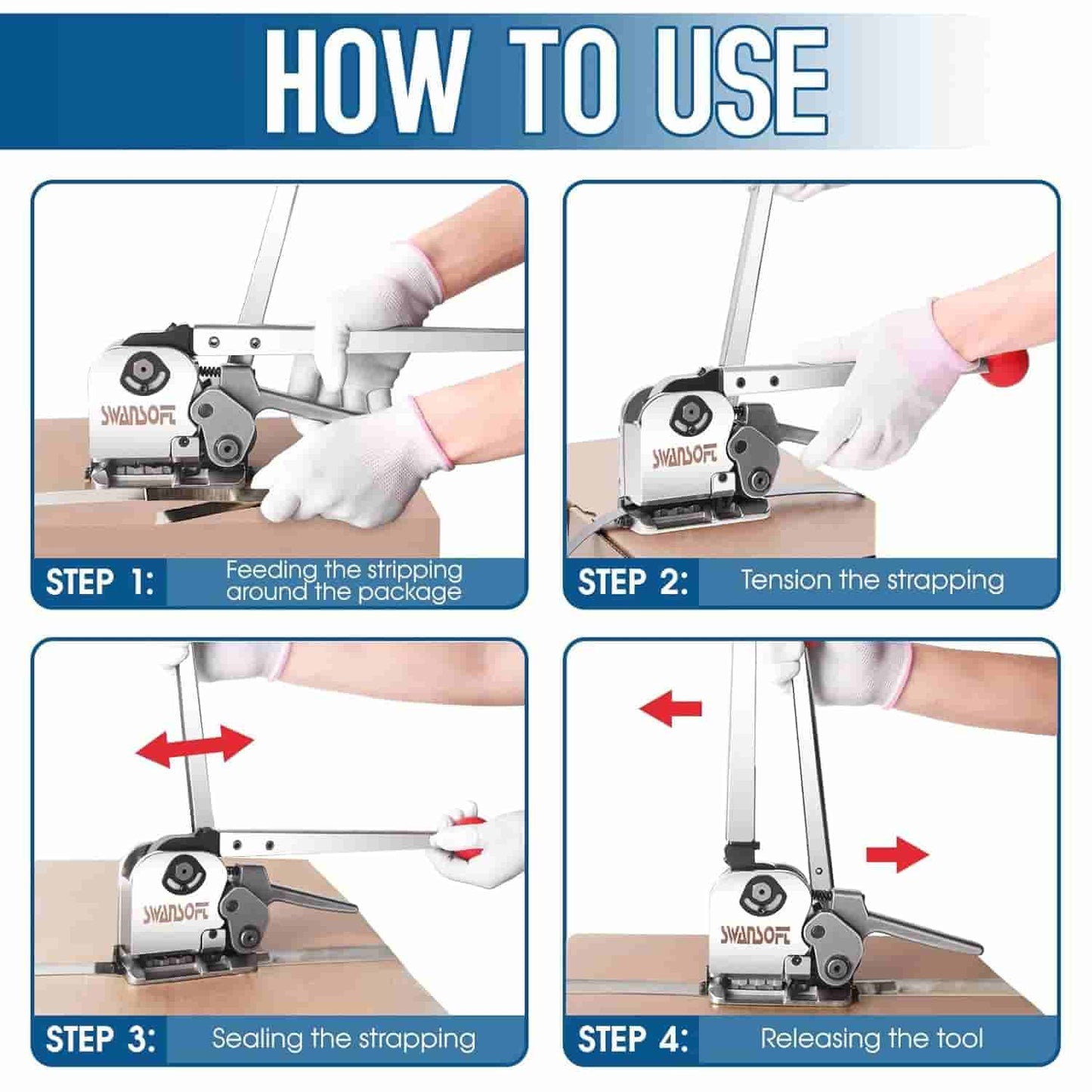 HOW TO USE

SWANSOFT

STEP 1: Feeding the stripping around the package

SWANSOFT

STEP 2: Tension the strapping

SWANSOFT

STEP 3: Sealing the strapping

SWANSOFT

STEP 4: Releasing the tool